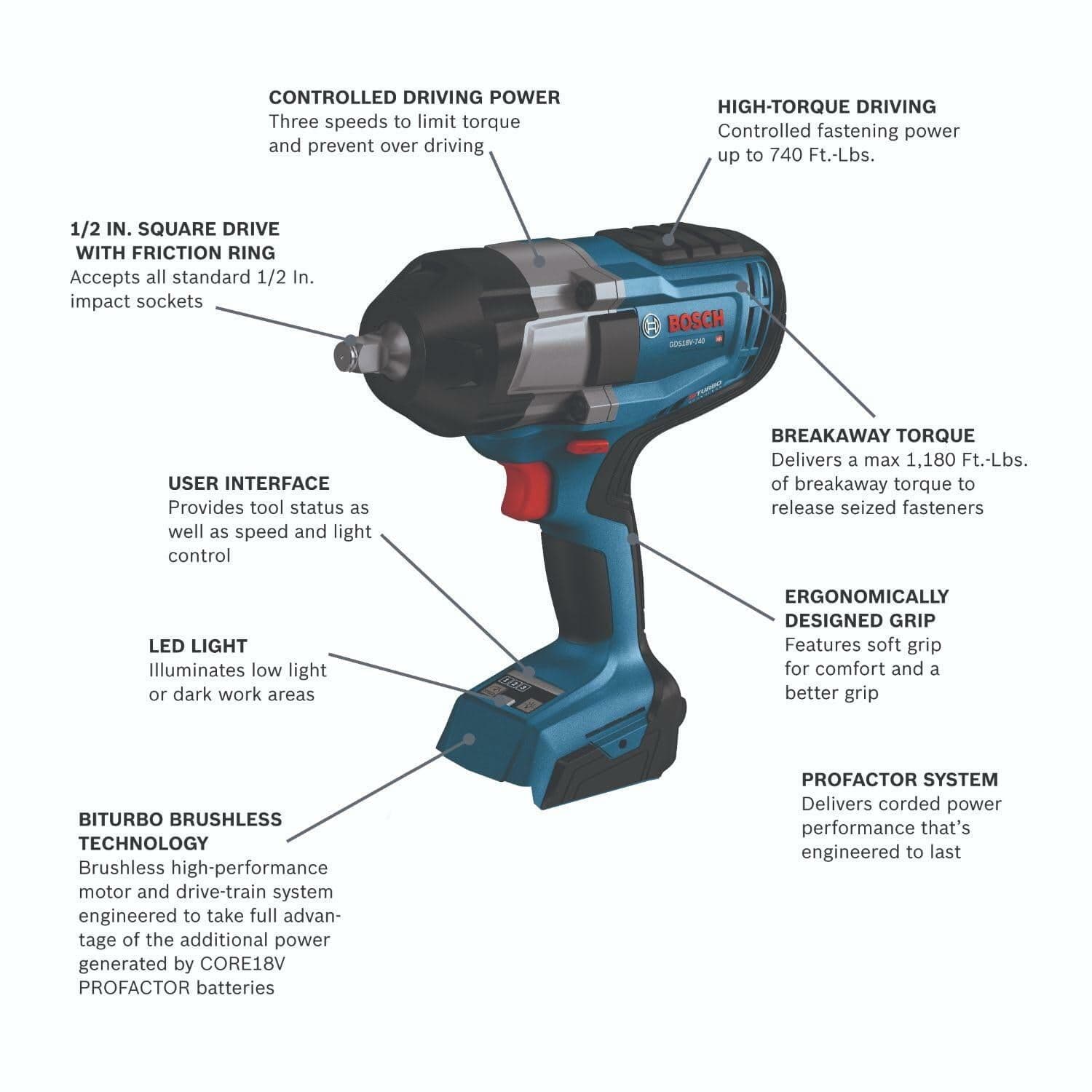 CONTROLLED DRIVING POWER
Three speeds to limit torque and prevent over driving

HIGH-TORQUE DRIVING
Controlled fastening power up to 740 Ft.-Lbs.

1/2 IN. SQUARE DRIVE WITH FRICTION RING
Accepts all standard 1/2 In. impact sockets

BOSCH
GDS18V-740
TURBO

BREAKAWAY TORQUE
Delivers a max 1,180 Ft.-Lbs. of breakaway torque to release seized fasteners

USER INTERFACE
Provides tool status as well as speed and light control

ERGONOMICALLY DESIGNED GRIP
Features soft grip for comfort and a better grip

LED LIGHT
Illuminates low light or dark work areas

1 2 3

PROFACTOR SYSTEM
Delivers corded power performance that's engineered to last

BITURBO BRUSHLESS TECHNOLOGY
Brushless high-performance motor and drive-train system engineered to take full advantage of the additional power generated by CORE18V PROFACTOR batteries