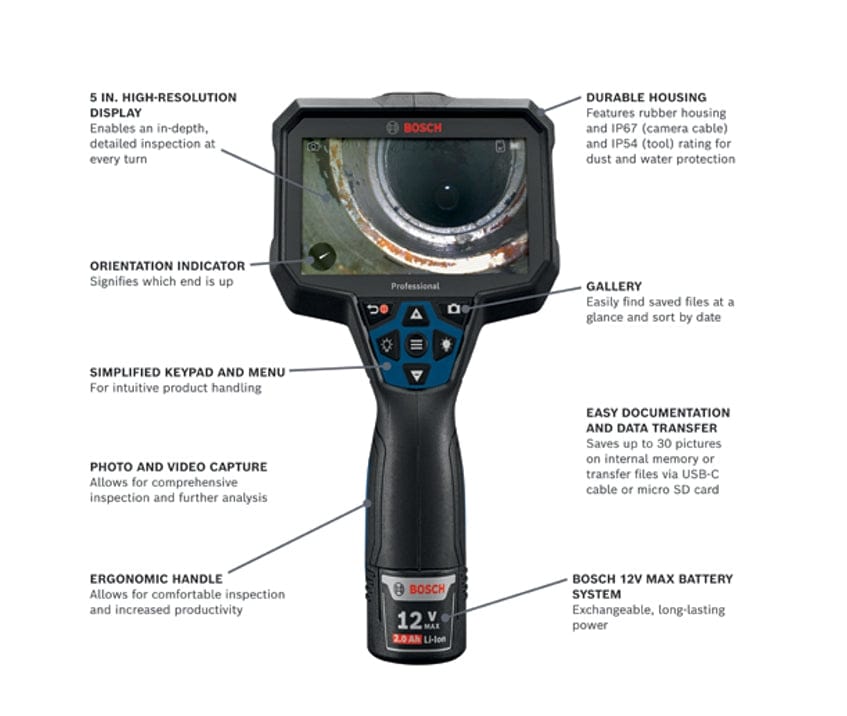 5 IN. HIGH-RESOLUTION DISPLAY
Enables an in-depth, detailed inspection at every turn

ORIENTATION INDICATOR
Signifies which end is up

SIMPLIFIED KEYPAD AND MENU
For intuitive product handling

PHOTO AND VIDEO CAPTURE
Allows for comprehensive inspection and further analysis

ERGONOMIC HANDLE
Allows for comfortable inspection and increased productivity

BOSCH

Professional

BOSCH
12 V MAX
2.0 Ah Li-Ion

DURABLE HOUSING
Features rubber housing and IP67 (camera cable) and IP54 (tool) rating for dust and water protection

GALLERY
Easily find saved files at a glance and sort by date

EASY DOCUMENTATION AND DATA TRANSFER
Saves up to 30 pictures on internal memory or transfer files via USB-C cable or micro SD card

BOSCH 12V MAX BATTERY SYSTEM
Exchangeable, long-lasting power