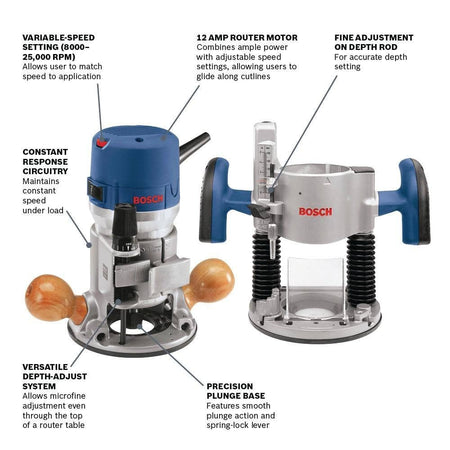 VARIABLE-SPEED SETTING (8000–25,000 RPM)
Allows user to match speed to application

12 AMP ROUTER MOTOR
Combines ample power with adjustable speed settings, allowing users to glide along cutlines

FINE ADJUSTMENT ON DEPTH ROD
For accurate depth setting

CONSTANT RESPONSE CIRCUITRY
Maintains constant speed under load

BOSCH

BOSCH

VERSATILE DEPTH-ADJUST SYSTEM
Allows microfine adjustment even through the top of a router table

PRECISION PLUNGE BASE
Features smooth plunge action and spring-lock lever