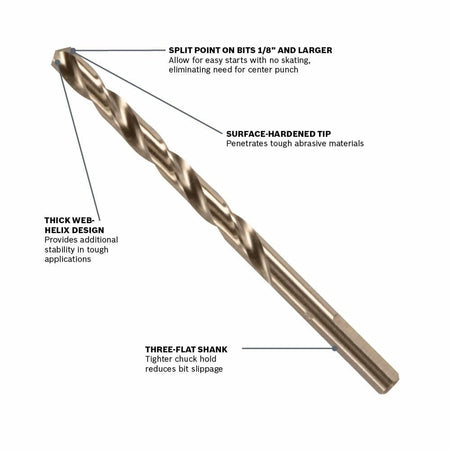 SPLIT POINT ON BITS 1/8" AND LARGER
Allow for easy starts with no skating, eliminating need for center punch

SURFACE-HARDENED TIP
Penetrates tough abrasive materials

THICK WEB-HELIX DESIGN
Provides additional stability in tough applications

THREE-FLAT SHANK
Tighter chuck hold reduces bit slippage