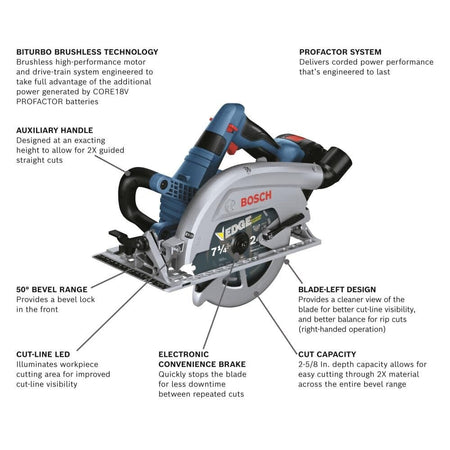 BITURBO BRUSHLESS TECHNOLOGY
Brushless high-performance motor and drive-train system engineered to take full advantage of the additional power generated by CORE18V PROFACTOR batteries

PROFACTOR SYSTEM
Delivers corded power performance that's engineered to last

AUXILIARY HANDLE
Designed at an exacting height to allow for 2X guided straight cuts

BOSCH

EDGE

$7\frac{1}{4}$" 24

50° BEVEL RANGE
Provides a bevel lock in the front

BLADE-LEFT DESIGN
Provides a cleaner view of the blade for better cut-line visibility, and better balance for rip cuts (right-handed operation)

CUT-LINE LED
Illuminates workpiece cutting area for improved cut-line visibility

ELECTRONIC CONVENIENCE BRAKE
Quickly stops the blade for less downtime between repeated cuts

CUT CAPACITY
2-5/8 In. depth capacity allows for easy cutting through 2X material across the entire bevel range