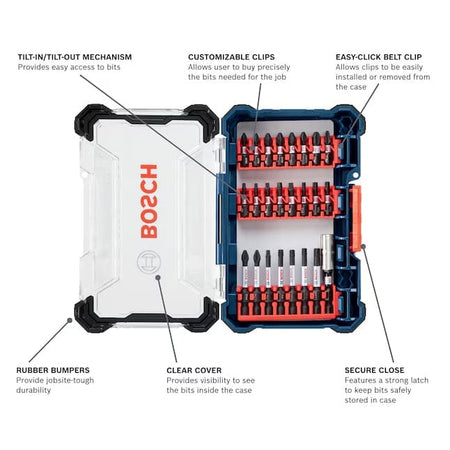 TILT-IN/TILT-OUT MECHANISM
Provides easy access to bits

CUSTOMIZABLE CLIPS
Allows user to buy precisely the bits needed for the job

EASY-CLICK BELT CLIP
Allows clips to be easily installed or removed from the case

BOSCH

RUBBER BUMPERS
Provide jobsite-tough durability

CLEAR COVER
Provides visibility to see the bits inside the case

SECURE CLOSE
Features a strong latch to keep bits safely stored in case