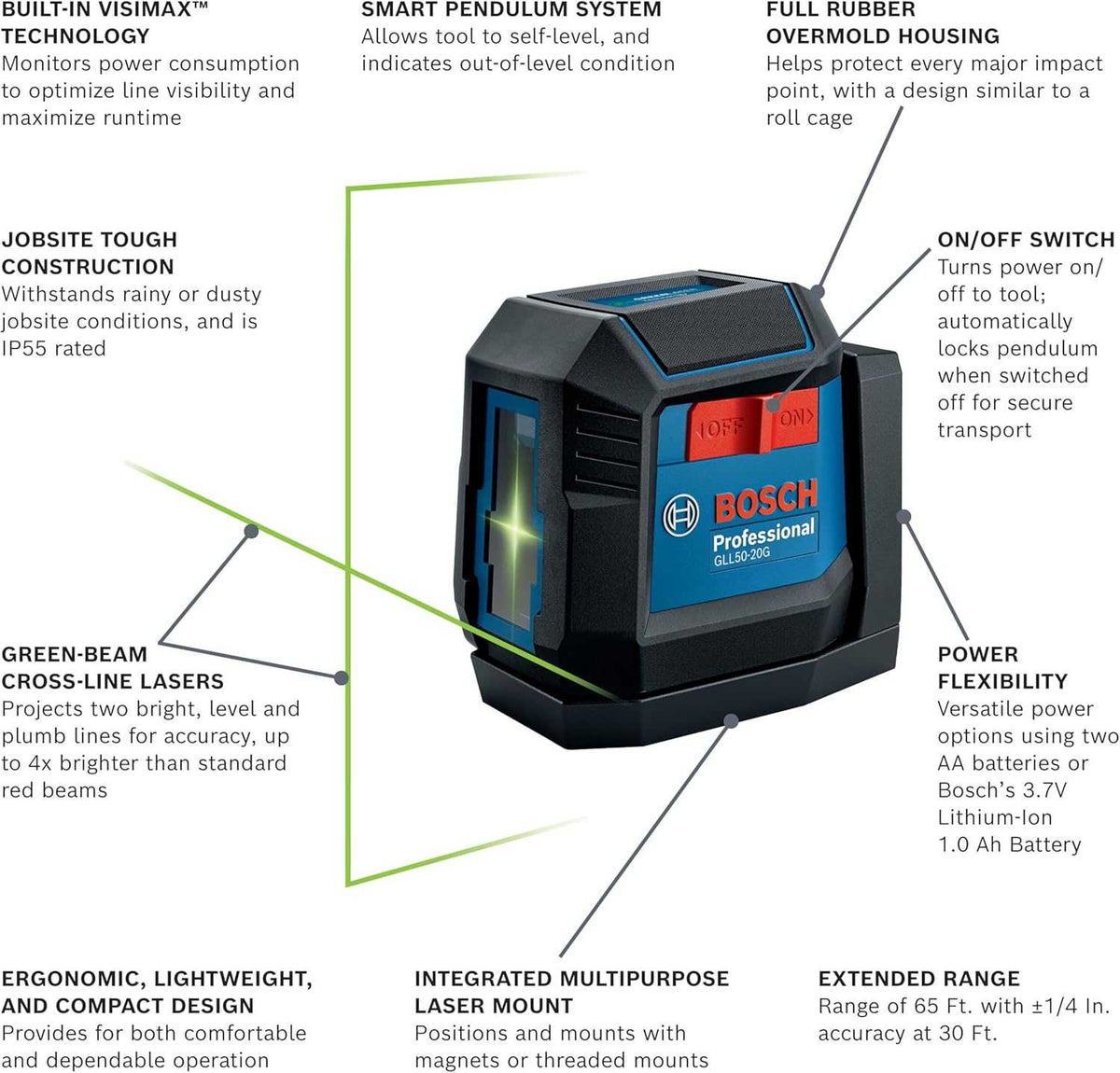 BUILT-IN VISIMAX™ TECHNOLOGY
Monitors power consumption to optimize line visibility and maximize runtime

SMART PENDULUM SYSTEM
Allows tool to self-level, and indicates out-of-level condition

FULL RUBBER OVERMOLD HOUSING
Helps protect every major impact point, with a design similar to a roll cage

JOBSITE TOUGH CONSTRUCTION
Withstands rainy or dusty jobsite conditions, and is IP55 rated

ON/OFF SWITCH
Turns power on/off to tool; automatically locks pendulum when switched off for secure transport

OFF ON

BOSCH
Professional
GLL50-20G

GREEN-BEAM CROSS-LINE LASERS
Projects two bright, level and plumb lines for accuracy, up to 4x brighter than standard red beams

POWER FLEXIBILITY
Versatile power options using two AA batteries or Bosch's 3.7V Lithium-Ion 1.0 Ah Battery

ERGONOMIC, LIGHTWEIGHT, AND COMPACT DESIGN
Provides for both comfortable and dependable operation

INTEGRATED MULTIPURPOSE LASER MOUNT
Positions and mounts with magnets or threaded mounts

EXTENDED RANGE
Range of 65 Ft. with ±1/4 In. accuracy at 30 Ft.