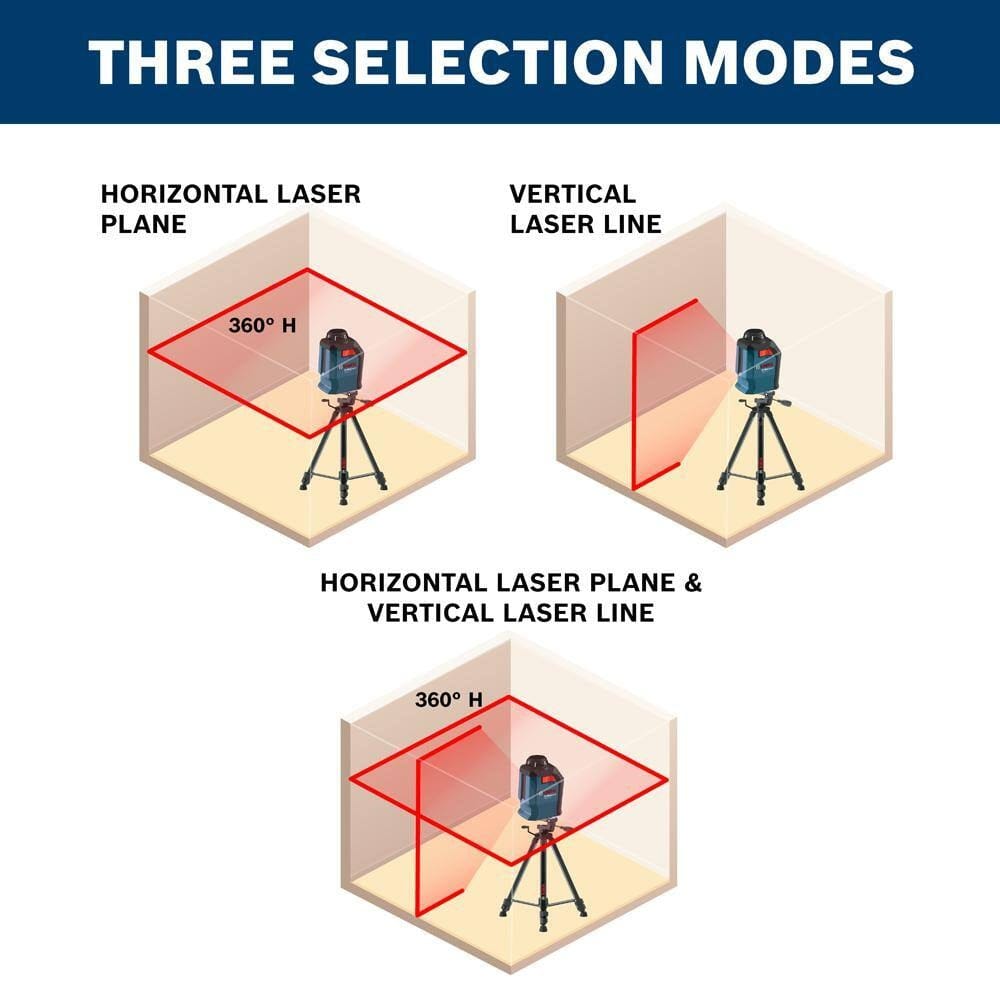 THREE SELECTION MODES

HORIZONTAL LASER PLANE

360° H

VERTICAL LASER LINE

HORIZONTAL LASER PLANE & VERTICAL LASER LINE

360° H