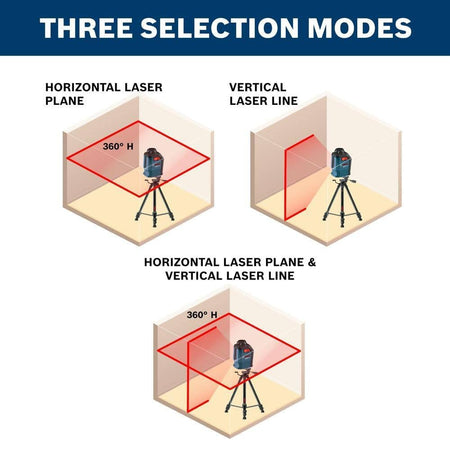 THREE SELECTION MODES

HORIZONTAL LASER PLANE

360° H

VERTICAL LASER LINE

HORIZONTAL LASER PLANE & VERTICAL LASER LINE

360° H