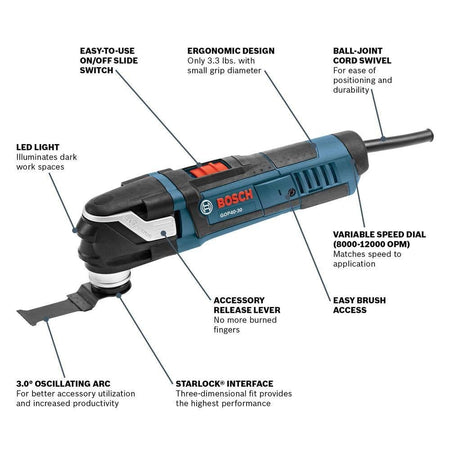 EASY-TO-USE ON/OFF SLIDE SWITCH

ERGONOMIC DESIGN
Only 3.3 lbs. with small grip diameter

BALL-JOINT CORD SWIVEL
For ease of positioning and durability

LED LIGHT
Illuminates dark work spaces

BOSCH
GOP40-30

VARIABLE SPEED DIAL (8000-12000 OPM)
Matches speed to application

ACCESSORY RELEASE LEVER
No more burned fingers

EASY BRUSH ACCESS

3.0° OSCILLATING ARC
For better accessory utilization and increased productivity

STARLOCK® INTERFACE
Three-dimensional fit provides the highest performance