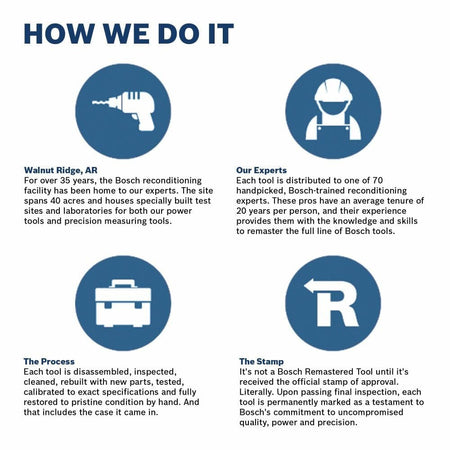 HOW WE DO IT

Walnut Ridge, AR
For over 35 years, the Bosch reconditioning facility has been home to our experts. The site spans 40 acres and houses specially built test sites and laboratories for both our power tools and precision measuring tools.

Our Experts
Each tool is distributed to one of 70 handpicked, Bosch-trained reconditioning experts. These pros have an average tenure of 20 years per person, and their experience provides them with the knowledge and skills to remaster the full line of Bosch tools.

R

The Process
Each tool is disassembled, inspected, cleaned, rebuilt with new parts, tested, calibrated to exact specifications and fully restored to pristine condition by hand. And that includes the case it came in.

The Stamp
It's not a Bosch Remastered Tool until it's received the official stamp of approval. Literally. Upon passing final inspection, each tool is permanently marked as a testament to Bosch's commitment to uncompromised quality, power and precision.