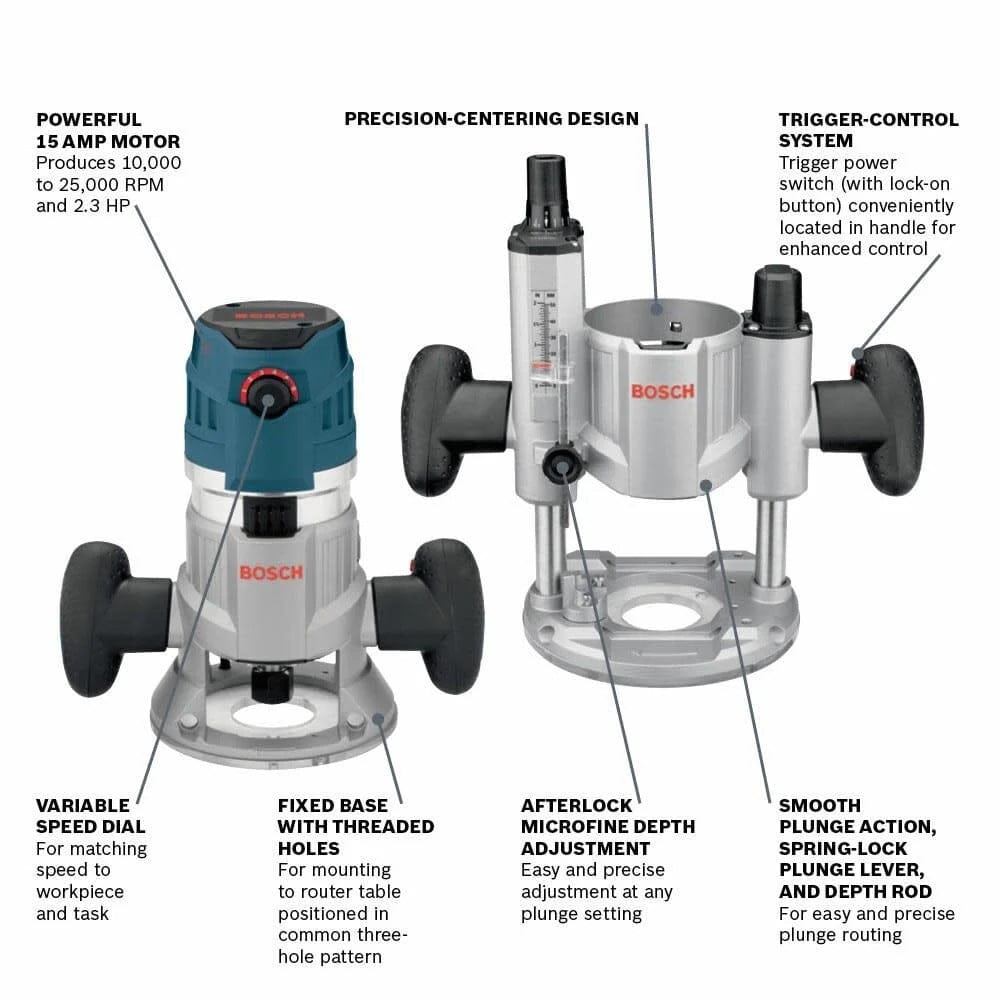 POWERFUL
15 AMP MOTOR
Produces 10,000 to 25,000 RPM and 2.3 HP

PRECISION-CENTERING DESIGN

TRIGGER-CONTROL SYSTEM
Trigger power switch (with lock-on button) conveniently located in handle for enhanced control

BOSCH

BOSCH

VARIABLE SPEED DIAL
For matching speed to workpiece and task

FIXED BASE WITH THREADED HOLES
For mounting to router table positioned in common three-hole pattern

AFTERLOCK MICROFINE DEPTH ADJUSTMENT
Easy and precise adjustment at any plunge setting

SMOOTH PLUNGE ACTION, SPRING-LOCK PLUNGE LEVER, AND DEPTH ROD
For easy and precise plunge routing