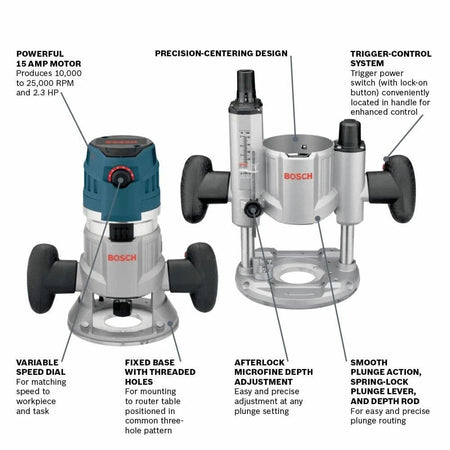 POWERFUL
15 AMP MOTOR
Produces 10,000 to 25,000 RPM and 2.3 HP

PRECISION-CENTERING DESIGN

TRIGGER-CONTROL SYSTEM
Trigger power switch (with lock-on button) conveniently located in handle for enhanced control

BOSCH

BOSCH

VARIABLE SPEED DIAL
For matching speed to workpiece and task

FIXED BASE WITH THREADED HOLES
For mounting to router table positioned in common three-hole pattern

AFTERLOCK MICROFINE DEPTH ADJUSTMENT
Easy and precise adjustment at any plunge setting

SMOOTH PLUNGE ACTION, SPRING-LOCK PLUNGE LEVER, AND DEPTH ROD
For easy and precise plunge routing