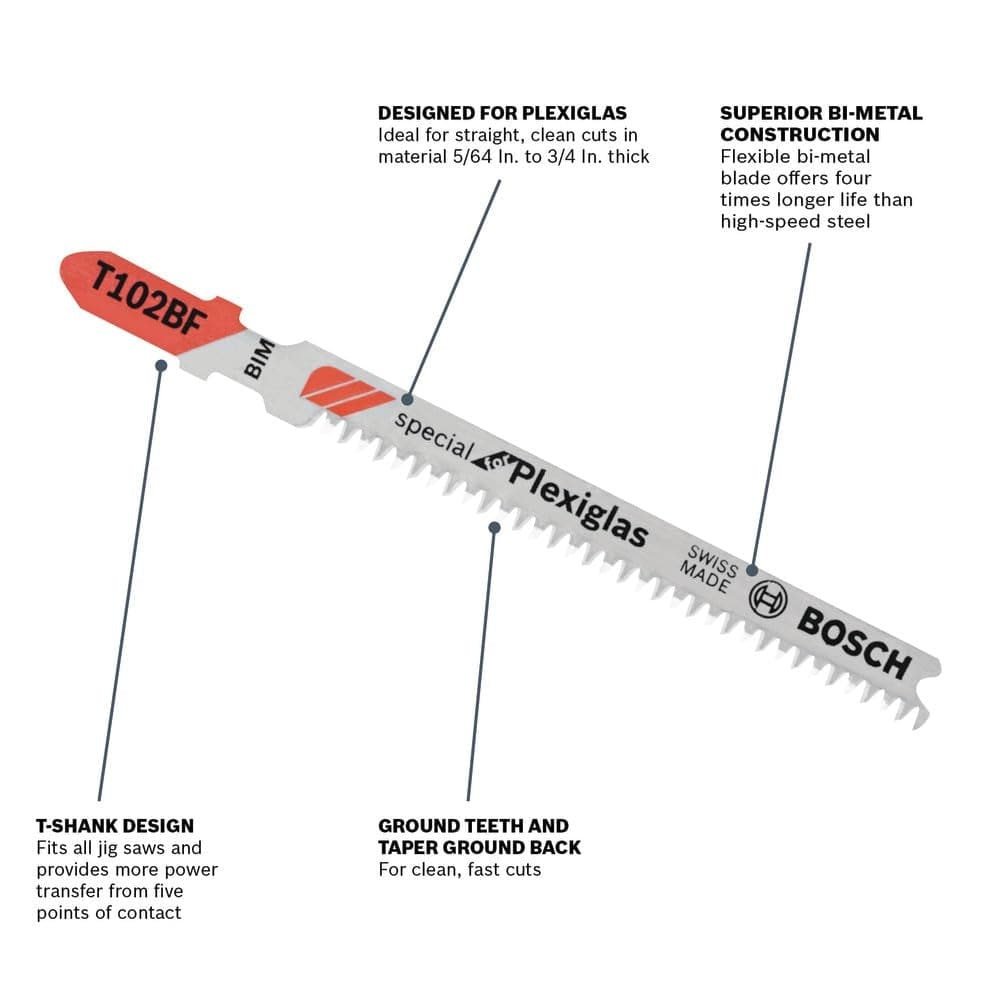 DESIGNED FOR PLEXIGLAS
Ideal for straight, clean cuts in material 5/64 In. to 3/4 In. thick

SUPERIOR BI-METAL CONSTRUCTION
Flexible bi-metal blade offers four times longer life than high-speed steel

T102BF

BIM

special for Plexiglas

SWISS MADE

BOSCH

T-SHANK DESIGN
Fits all jig saws and provides more power transfer from five points of contact

GROUND TEETH AND TAPER GROUND BACK
For clean, fast cuts