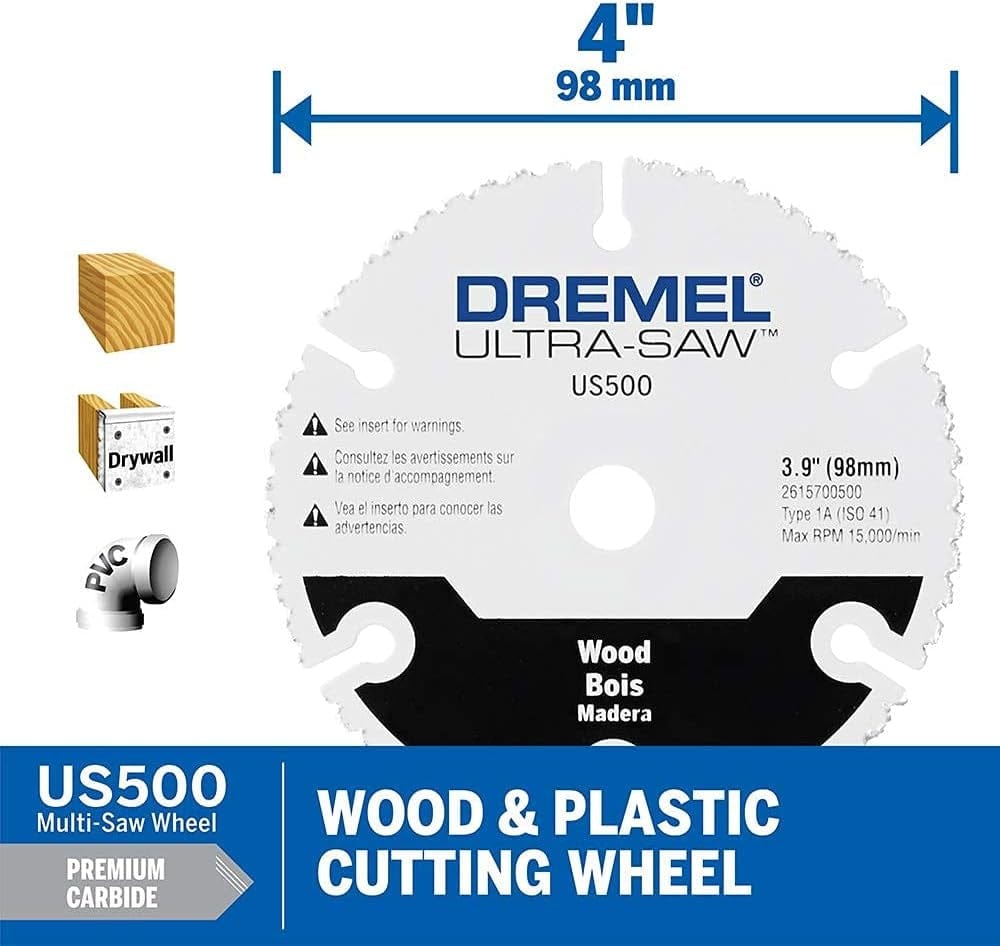 4"
98 mm

Drywall

PVC

DREMEL®
ULTRA-SAW™
US500

See insert for warnings.

Consultez les avertissements sur la notice d'accompagnement.

Vea el inserto para conocer las advertencias.

3.9" (98mm)
2615700500
Type 1A (ISO 41)
Max RPM 15,000/min

Wood
Bois
Madera

US500
Multi-Saw Wheel

PREMIUM CARBIDE

WOOD & PLASTIC CUTTING WHEEL