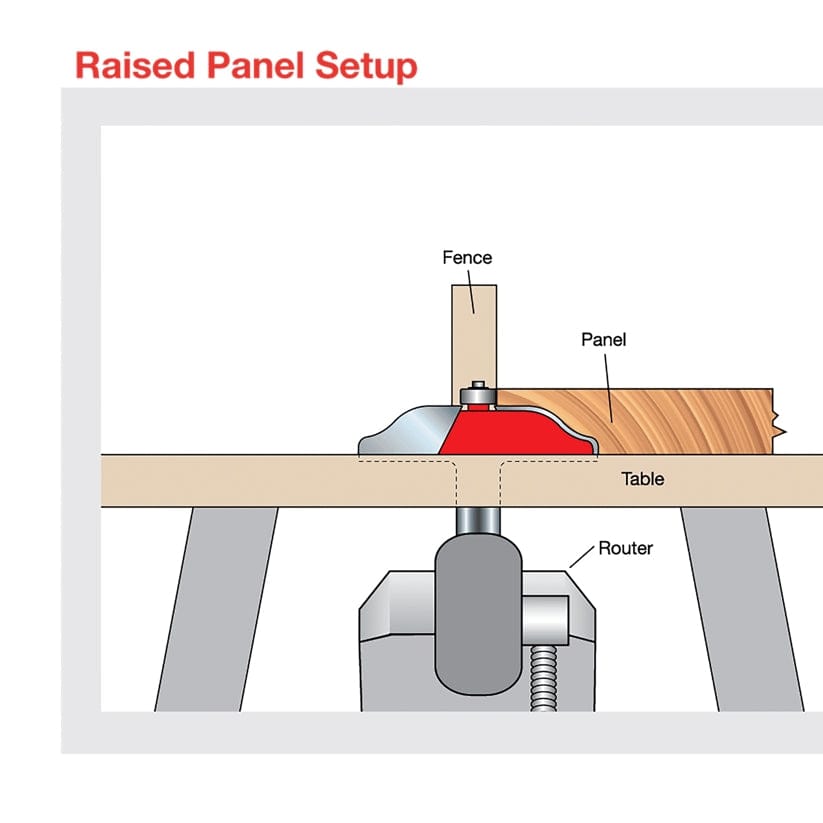 Raised Panel Setup

Fence

Panel

Table

Router