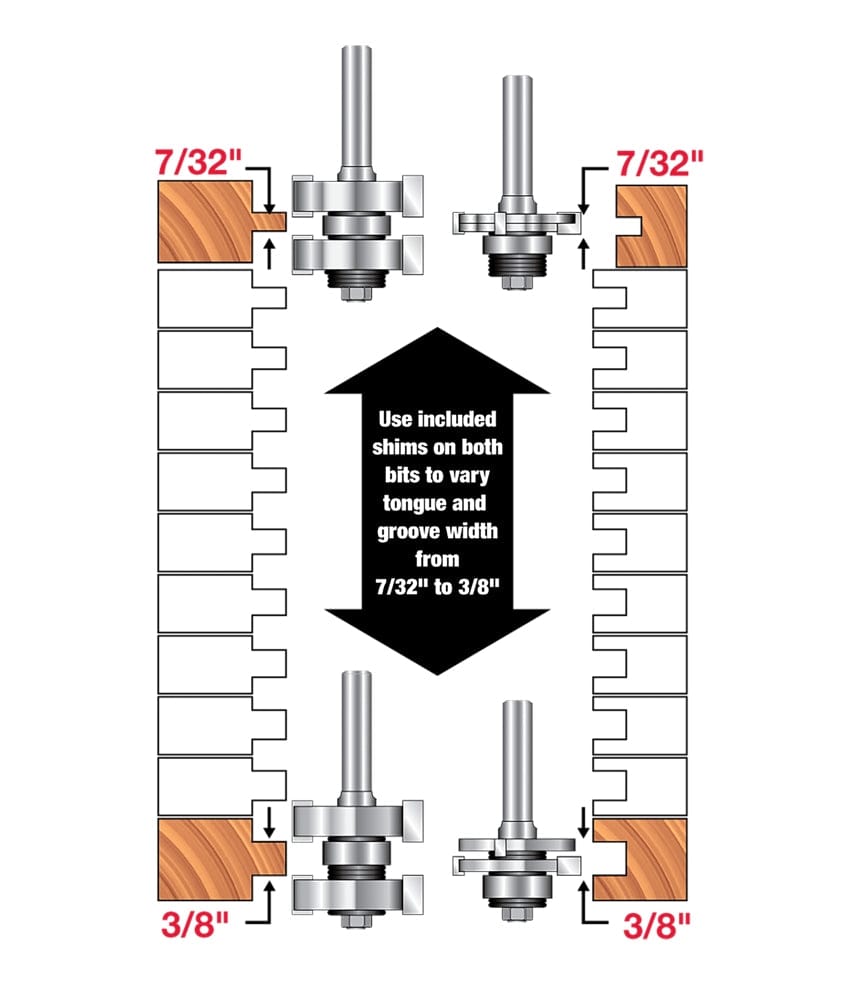 7/32"

7/32"

Use included shims on both bits to vary tongue and groove width from 7/32" to 3/8"

3/8"

3/8"