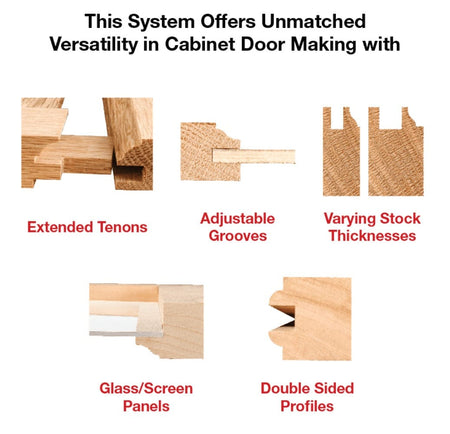 This System Offers Unmatched Versatility in Cabinet Door Making with

Extended Tenons

Adjustable Grooves

Varying Stock Thicknesses

Glass/Screen Panels

Double Sided Profiles