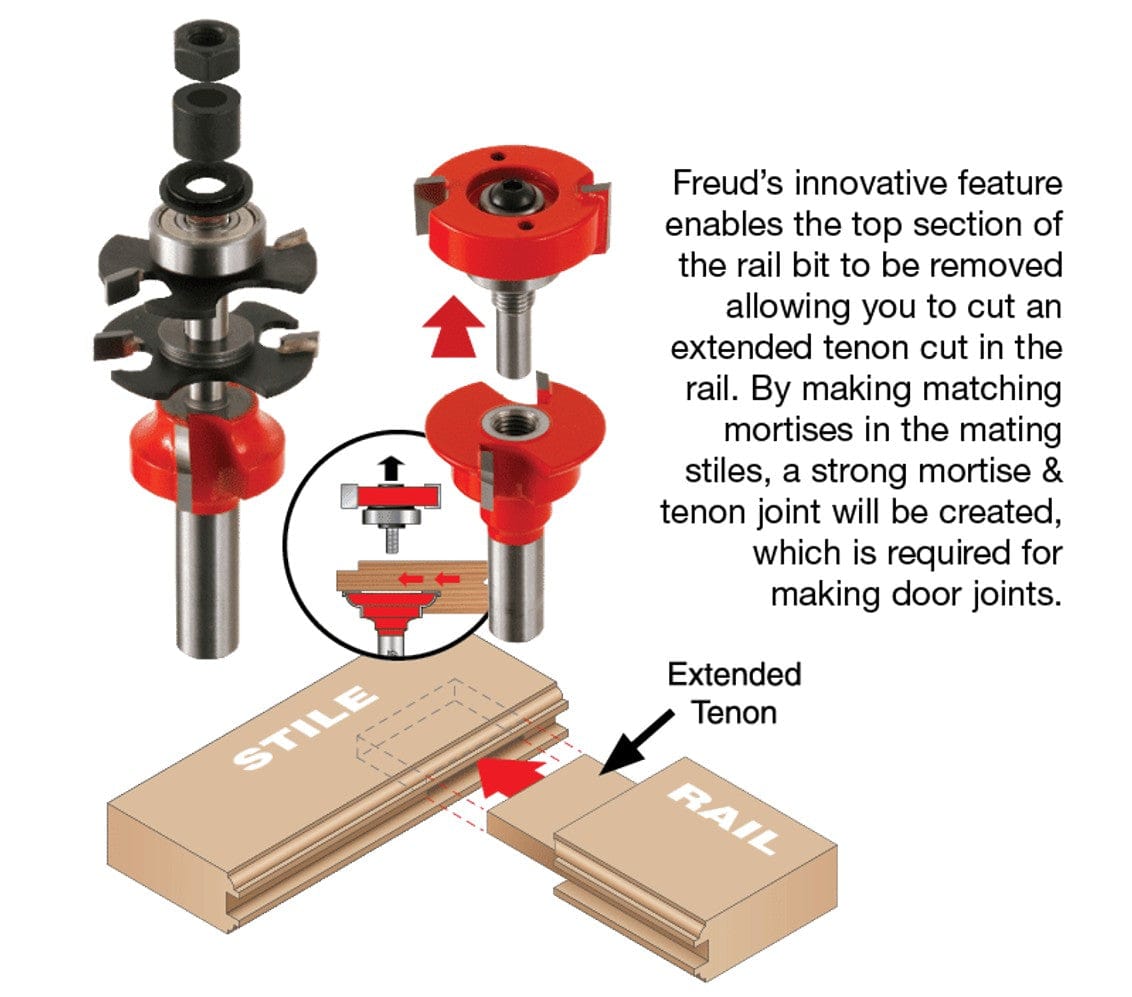 Freud's innovative feature enables the top section of the rail bit to be removed allowing you to cut an extended tenon cut in the rail. By making matching mortises in the mating stiles, a strong mortise & tenon joint will be created, which is required for making door joints.

Extended Tenon

STILE

RAIL