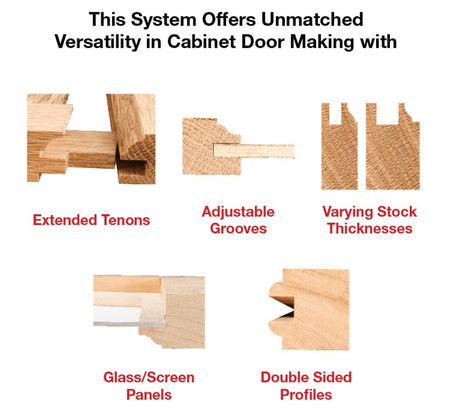 This System Offers Unmatched Versatility in Cabinet Door Making with

Extended Tenons

Adjustable Grooves

Varying Stock Thicknesses

Glass/Screen Panels

Double Sided Profiles