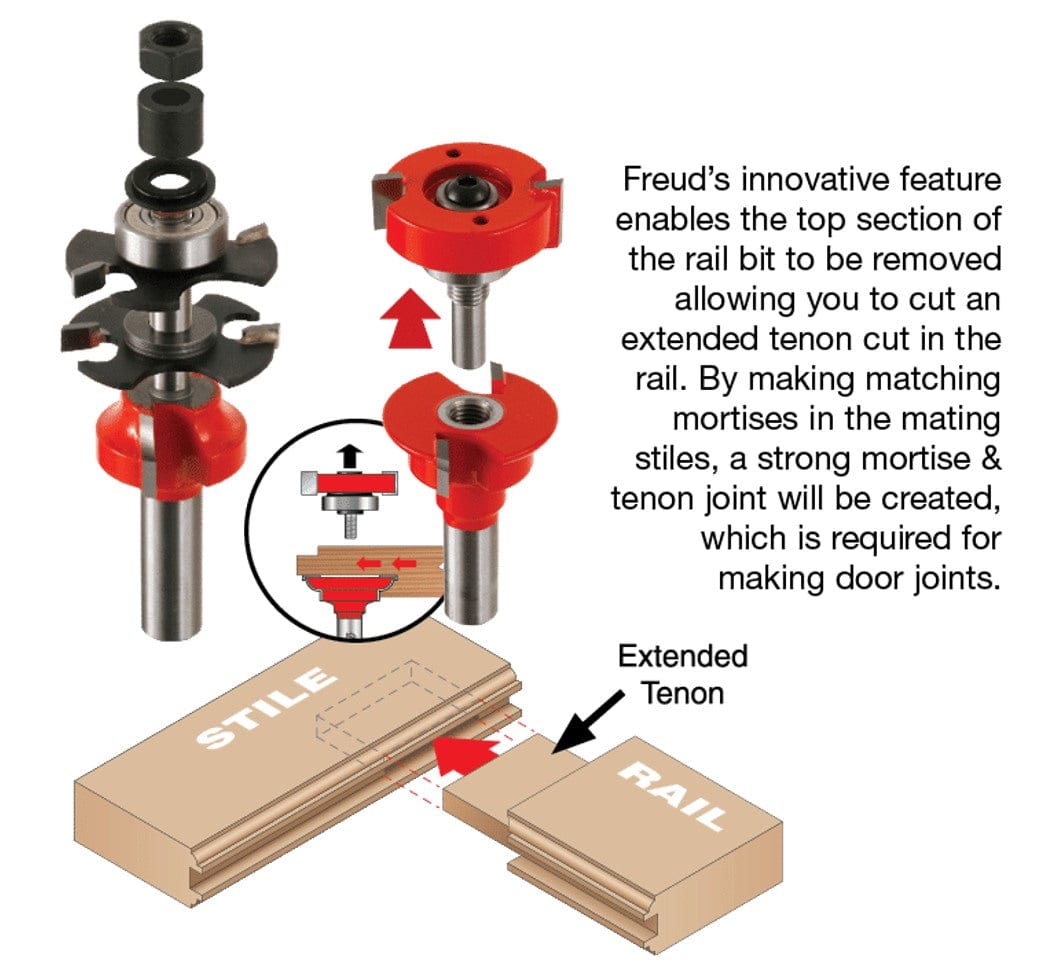 Freud's innovative feature enables the top section of the rail bit to be removed allowing you to cut an extended tenon cut in the rail. By making matching mortises in the mating stiles, a strong mortise & tenon joint will be created, which is required for making door joints.

Extended Tenon

STILE

RAIL