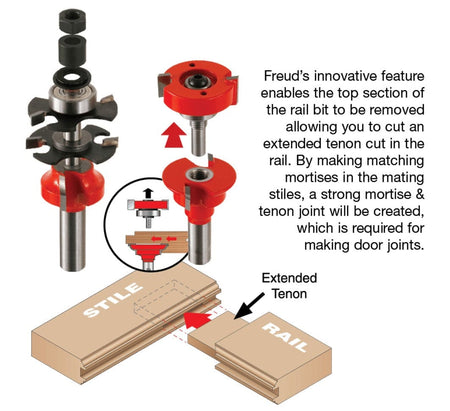 Freud's innovative feature enables the top section of the rail bit to be removed allowing you to cut an extended tenon cut in the rail. By making matching mortises in the mating stiles, a strong mortise & tenon joint will be created, which is required for making door joints.

Extended Tenon

STILE

RAIL