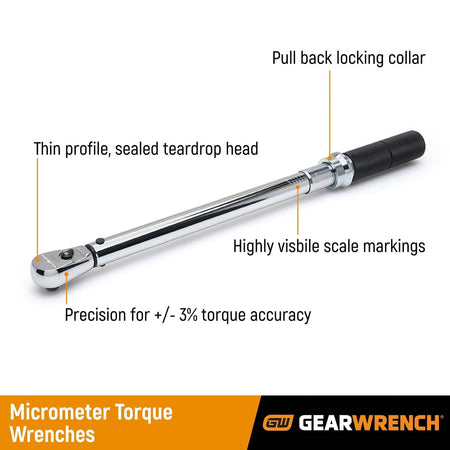 Pull back locking collar

Thin profile, sealed teardrop head

Highly visbile scale markings

Precision for +/- 3% torque accuracy

Micrometer Torque Wrenches

GW GEARWRENCH®