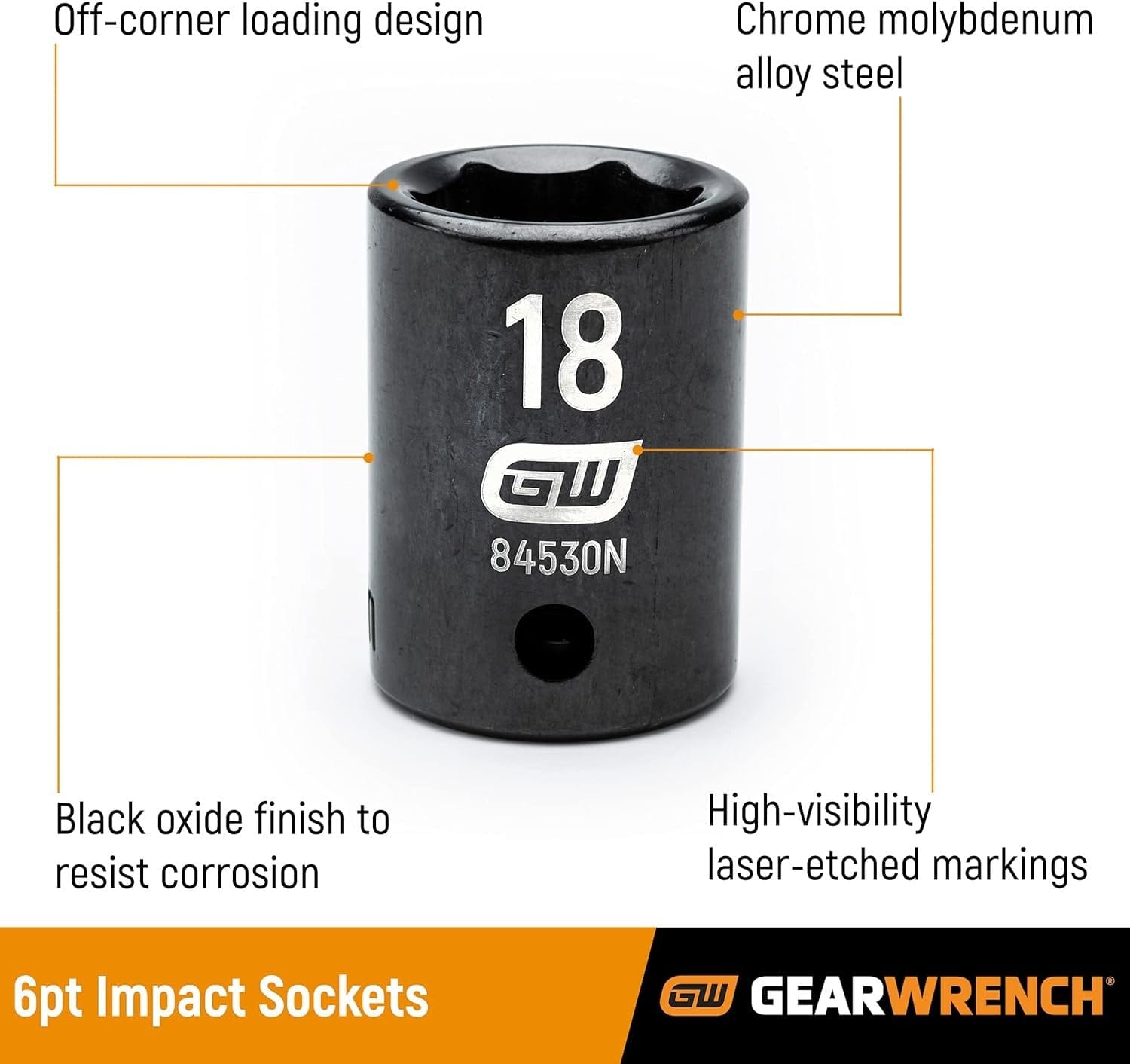 Off-corner loading design

Chrome molybdenum alloy steel

18

GW

84530N

Black oxide finish to resist corrosion

High-visibility laser-etched markings

6pt Impact Sockets

GW GEARWRENCH®