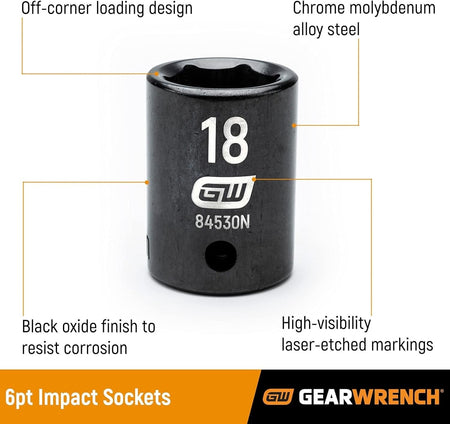 Off-corner loading design

Chrome molybdenum alloy steel

18

GW

84530N

Black oxide finish to resist corrosion

High-visibility laser-etched markings

6pt Impact Sockets

GW GEARWRENCH®