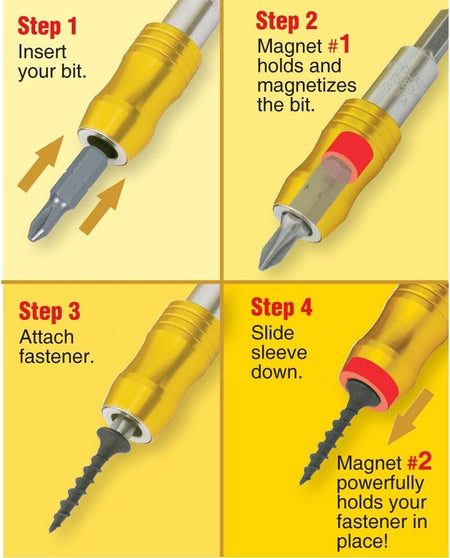 Step 1
Insert your bit.

Step 2
Magnet #1 holds and magnetizes the bit.

Step 3
Attach fastener.

Step 4
Slide sleeve down.

Magnet #2 powerfully holds your fastener in place!