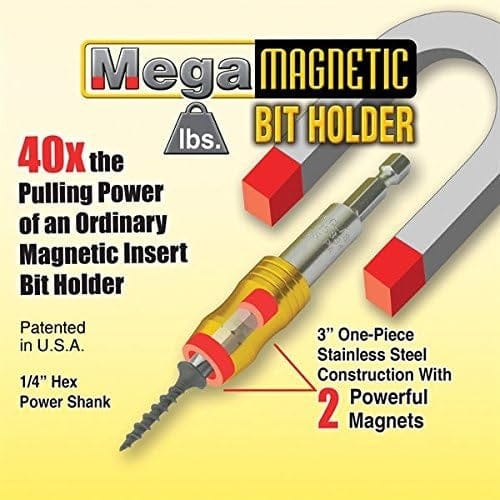 Mega MAGNETIC BIT HOLDER

lbs.

40x the Pulling Power of an Ordinary Magnetic Insert Bit Holder

Patented in U.S.A.

1/4" Hex Power Shank

3" One-Piece Stainless Steel Construction With 2 Powerful Magnets