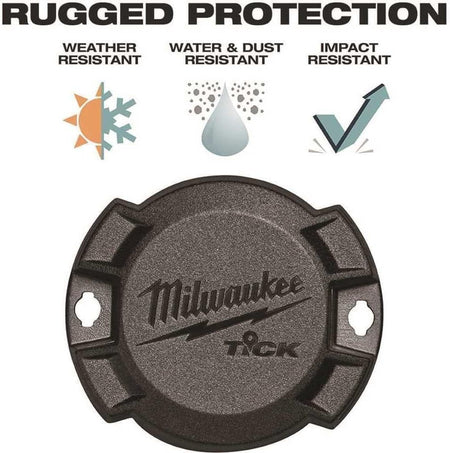 RUGGED PROTECTION

WEATHER RESISTANT

WATER & DUST RESISTANT

IMPACT RESISTANT

Milwaukee

TICK