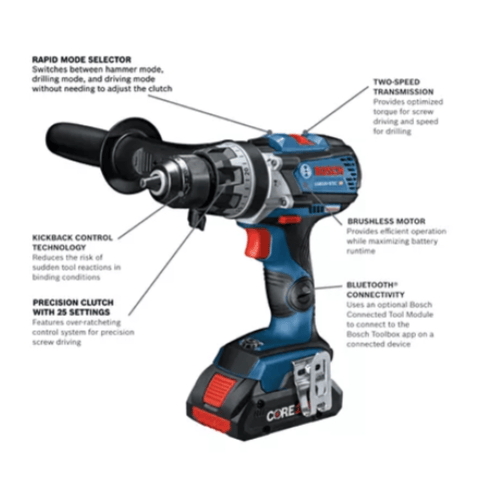 RAPID MODE SELECTOR
Switches between hammer mode, drilling mode, and driving mode without needing to adjust the clutch

TWO-SPEED TRANSMISSION
Provides optimized torque for screw driving and speed for drilling

BOSCH

BRUSHLESS MOTOR
Provides efficient operation while maximizing battery runtime

KICKBACK CONTROL TECHNOLOGY
Reduces the risk of sudden tool reactions in binding conditions

BLUETOOTH® CONNECTIVITY
Uses an optional Bosch Connected Tool Module to connect to the Bosch Toolbox app on a connected device

PRECISION CLUTCH WITH 25 SETTINGS
Features over-ratcheting control system for precision screw driving

CORE