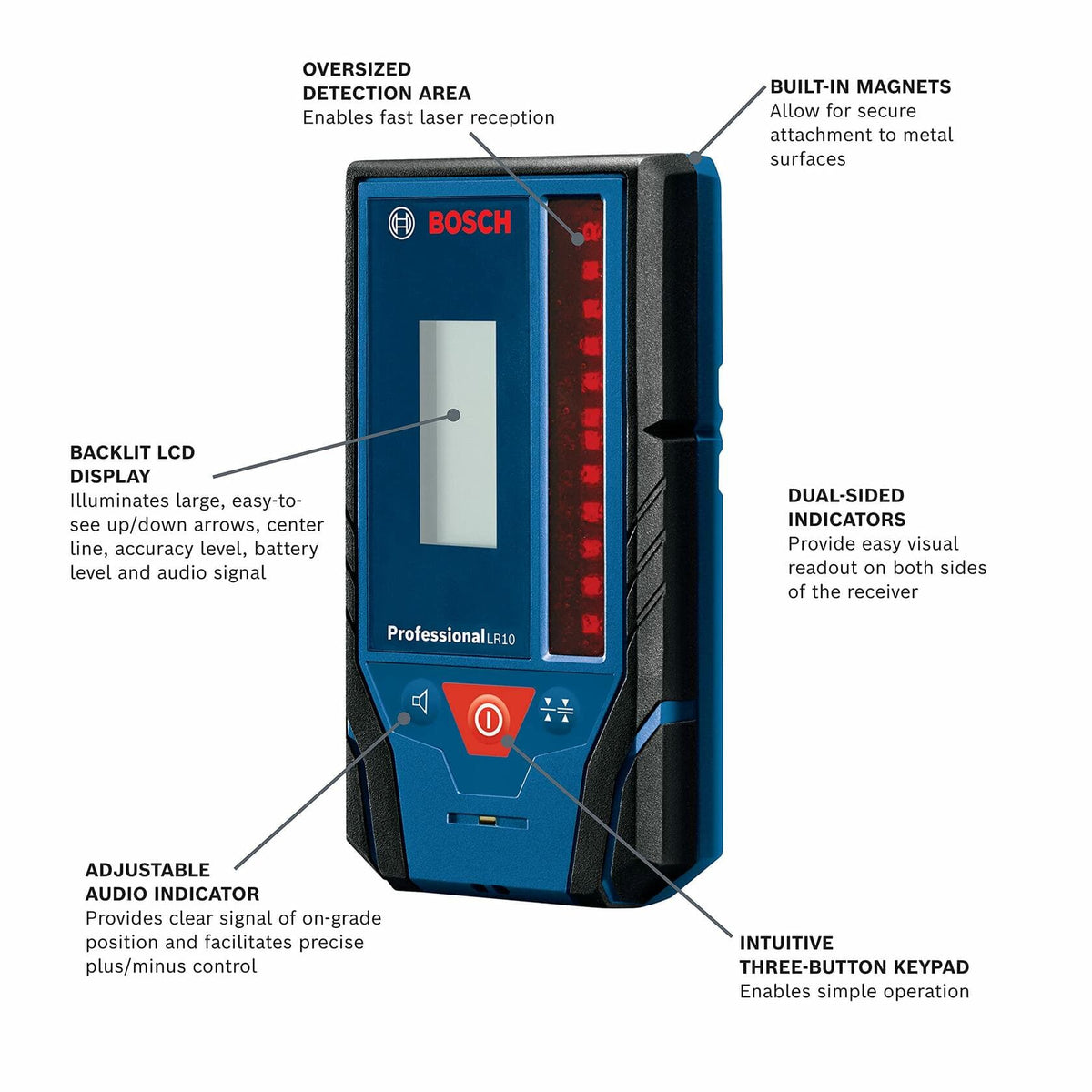 OVERSIZED DETECTION AREA
Enables fast laser reception

BUILT-IN MAGNETS
Allow for secure attachment to metal surfaces

BOSCH

BACKLIT LCD DISPLAY
Illuminates large, easy-to-see up/down arrows, center line, accuracy level, battery level and audio signal

DUAL-SIDED INDICATORS
Provide easy visual readout on both sides of the receiver

Professional LR10

ADJUSTABLE AUDIO INDICATOR
Provides clear signal of on-grade position and facilitates precise plus/minus control

INTUITIVE THREE-BUTTON KEYPAD
Enables simple operation