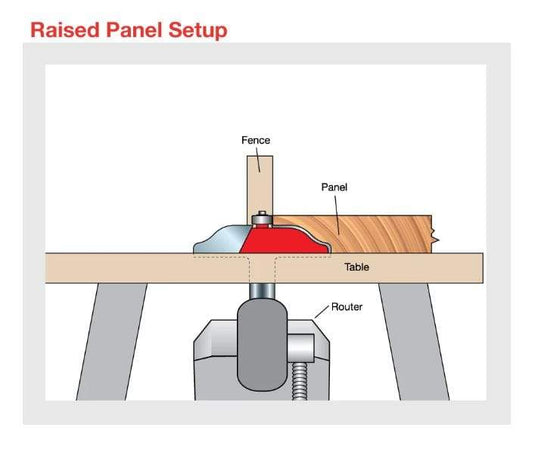 Raised Panel Setup

Fence

Panel

Table

Router